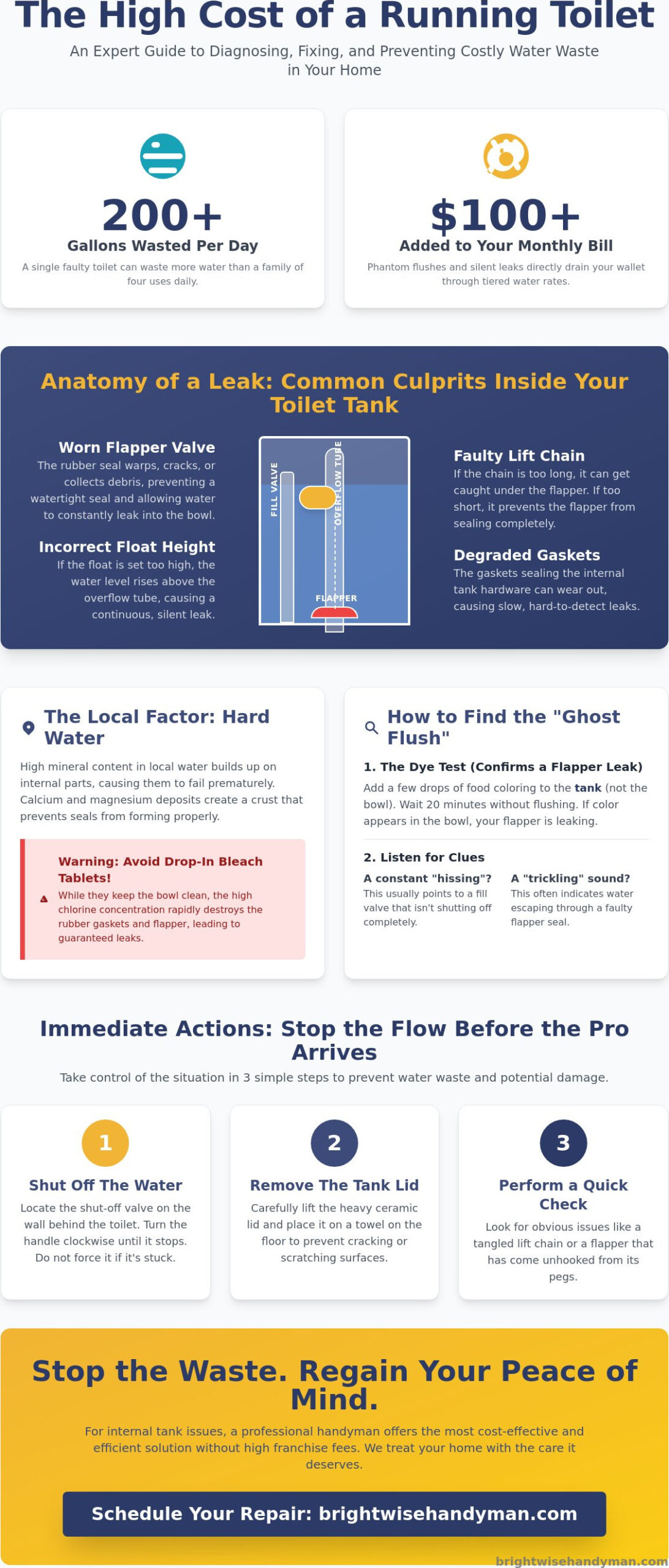 The High Cost of a Running Toilet

An Expert Guide to Diagnosing, Fixing, and Preventing Costly Water Waste in Your Home

200+

Gallons Wasted Per Day

A single faulty toilet can waste more water than a family of four uses daily.

$100+

Added to Your Monthly Bill

Phantom flushes and silent leaks directly drain your wallet through tiered water rates.

Anatomy of a Leak: Common Culprits Inside Your Toilet Tank

Worn Flapper Valve

The rubber seal warps, cracks, or collects debris, preventing a watertight seal and allowing water to constantly leak into the bowl.

Incorrect Float Height

If the float is set too high, the water level rises above the overflow tube, causing a continuous, silent leak.

FILL VALVE

OVERFLOW TUBE

FLAPPER

Faulty Lift Chain

If the chain is too long, it can get caught under the flapper. If too short, it prevents the flapper from sealing completely.

Degraded Gaskets

The gaskets sealing the internal tank hardware can wear out, causing slow, hard-to-detect leaks.

The Local Factor: Hard Water

High mineral content in local water builds up on internal parts, causing them to fail prematurely. Calcium and magnesium deposits create a crust that prevents seals from forming properly.

Warning: Avoid Drop-In Bleach Tablets!

While they keep the bowl clean, the high chlorine concentration rapidly destroys the rubber gaskets and flapper, leading to guaranteed leaks.

How to Find the "Ghost Flush"

1. The Dye Test (Confirms a Flapper Leak)

Add a few drops of food coloring to the tank (not the bowl). Wait 20 minutes without flushing. If color appears in the bowl, your flapper is leaking.

2. Listen for Clues

A constant "hissing"?
This usually points to a fill valve that isn't shutting off completely.

A "trickling" sound?
This often indicates water escaping through a faulty flapper seal.

Immediate Actions: Stop the Flow Before the Pro Arrives

Take control of the situation in 3 simple steps to prevent water waste and potential damage.

1

Shut Off The Water

Locate the shut-off valve on the wall behind the toilet. Turn the handle clockwise until it stops. Do not force it if it's stuck.

2

Remove The Tank Lid

Carefully lift the heavy ceramic lid and place it on a towel on the floor to prevent cracking or scratching surfaces.

3

Perform a Quick Check

Look for obvious issues like a tangled lift chain or a flapper that has come unhooked from its pegs.

Stop the Waste. Regain Your Peace of Mind.

For internal tank issues, a professional handyman offers the most cost-effective and efficient solution without high franchise fees. We treat your home with the care it deserves.

Schedule Your Repair: brightwisehandyman.com

brightwisehandyman.com